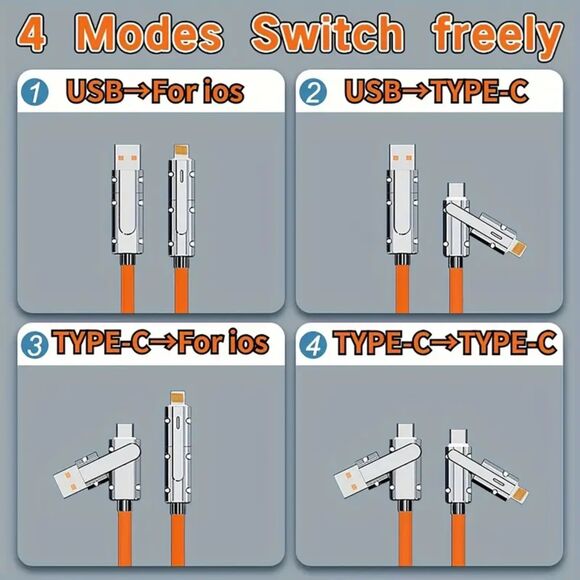 4 Modes Switch freely

1 USB→For ios

2 USB→TYPE-C

3 TYPE-C→For ios

4 TYPE-C→TYPE-C